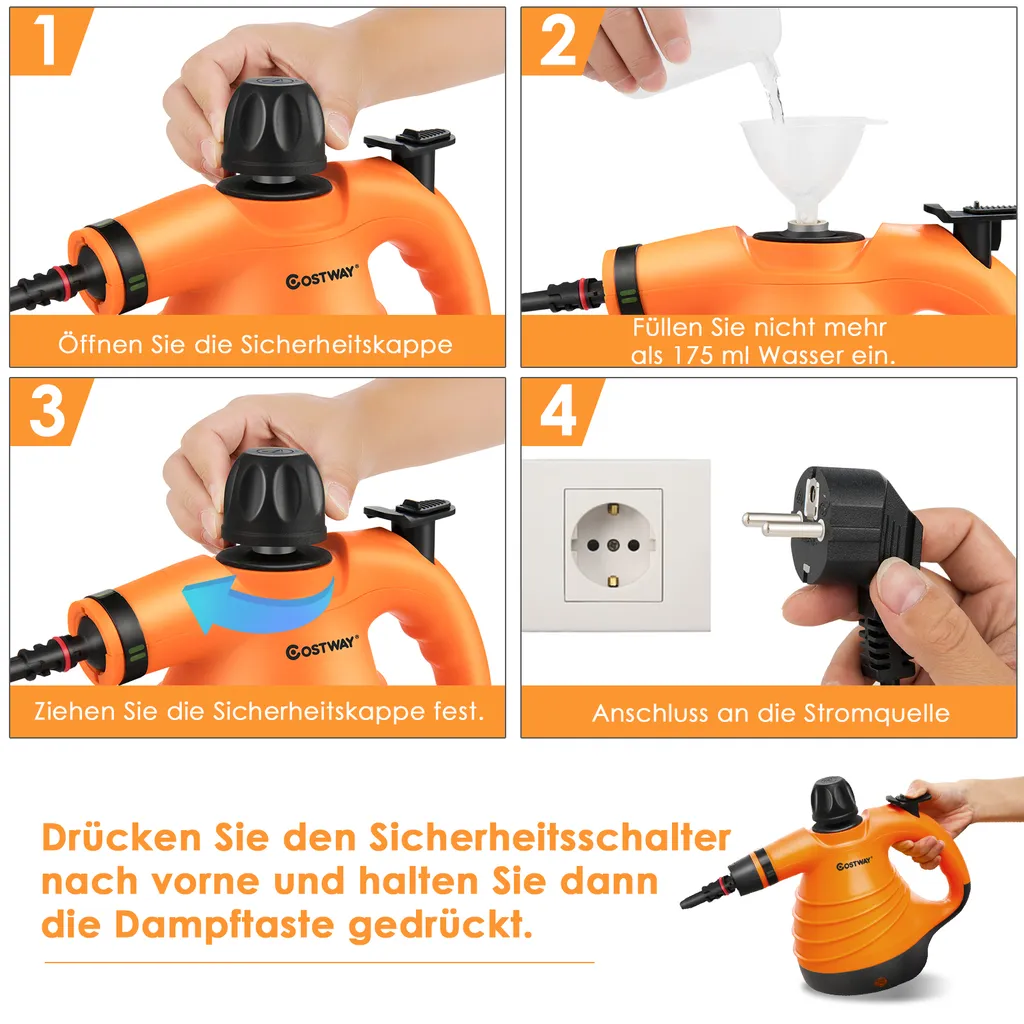 1

COSTWAY®

Öffnen Sie die Sicherheitskappe

2

Füllen Sie nicht mehr als 175 ml Wasser ein.

3

COSTWAY®

Ziehen Sie die Sicherheitskappe fest.

4

Anschluss an die Stromquelle

Drücken Sie den Sicherheitsschalter nach vorne und halten Sie dann die Dampftaste gedrückt.

COSTWAY®